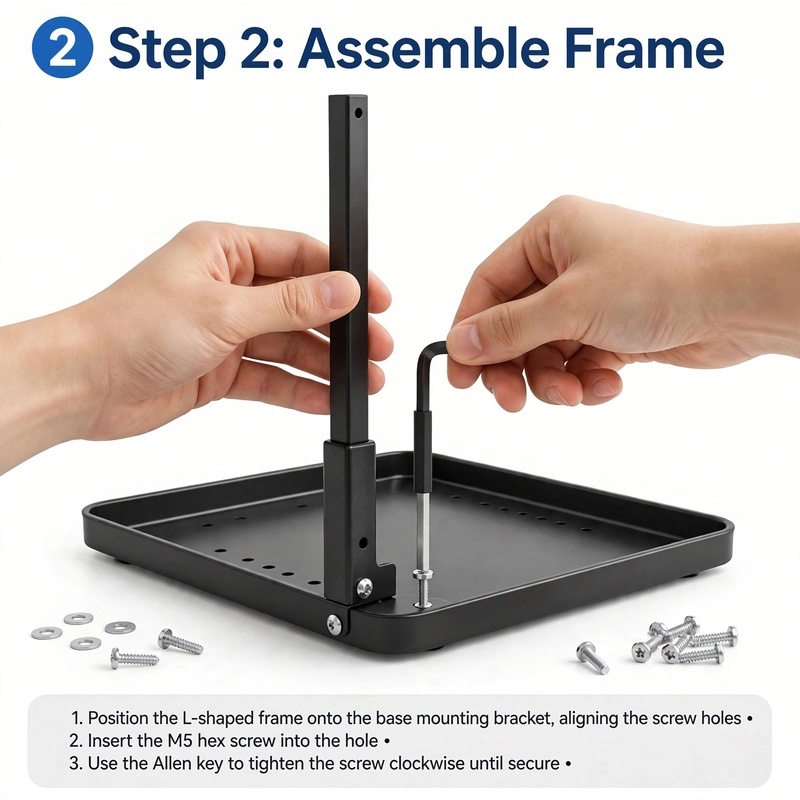 2 Step 2: Assemble Frame

1. Position the L-shaped frame onto the base mounting bracket, aligning the screw holes •
2. Insert the M5 hex screw into the hole •
3. Use the Allen key to tighten the screw clockwise until secure •