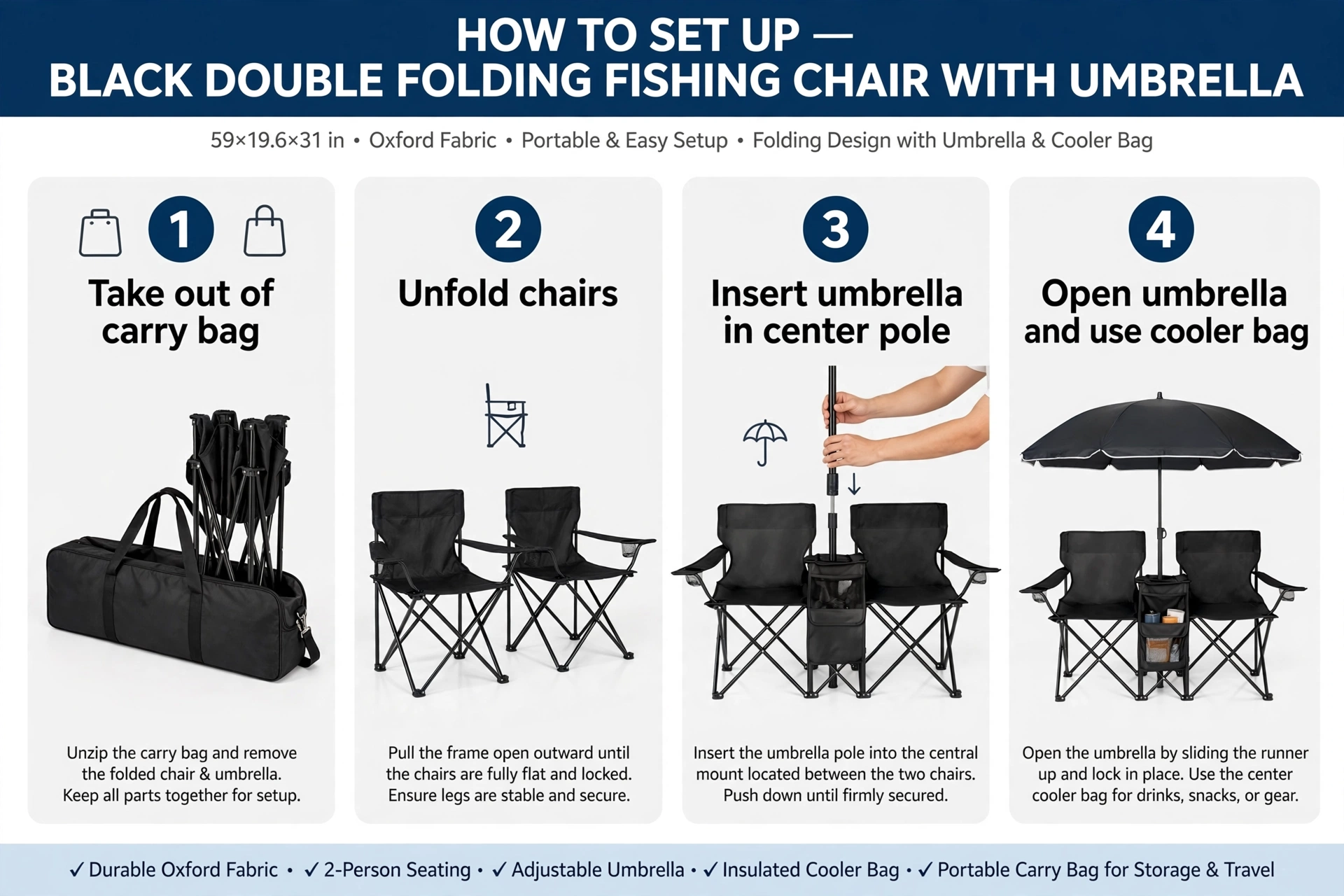 HOW TO SET UP —
BLACK DOUBLE FOLDING FISHING CHAIR WITH UMBRELLA

59×19.6×31 in • Oxford Fabric • Portable & Easy Setup • Folding Design with Umbrella & Cooler Bag

1
Take out of carry bag

Unzip the carry bag and remove the folded chair & umbrella. Keep all parts together for setup.

2
Unfold chairs

Pull the frame open outward until the chairs are fully flat and locked. Ensure legs are stable and secure.

3
Insert umbrella in center pole

Insert the umbrella pole into the central mount located between the two chairs. Push down until firmly secured.

4
Open umbrella and use cooler bag

Open the umbrella by sliding the runner up and lock in place. Use the center cooler bag for drinks, snacks, or gear.

✓ Durable Oxford Fabric • ✓ 2-Person Seating • ✓ Adjustable Umbrella • ✓ Insulated Cooler Bag • ✓ Portable Carry Bag for Storage & Travel