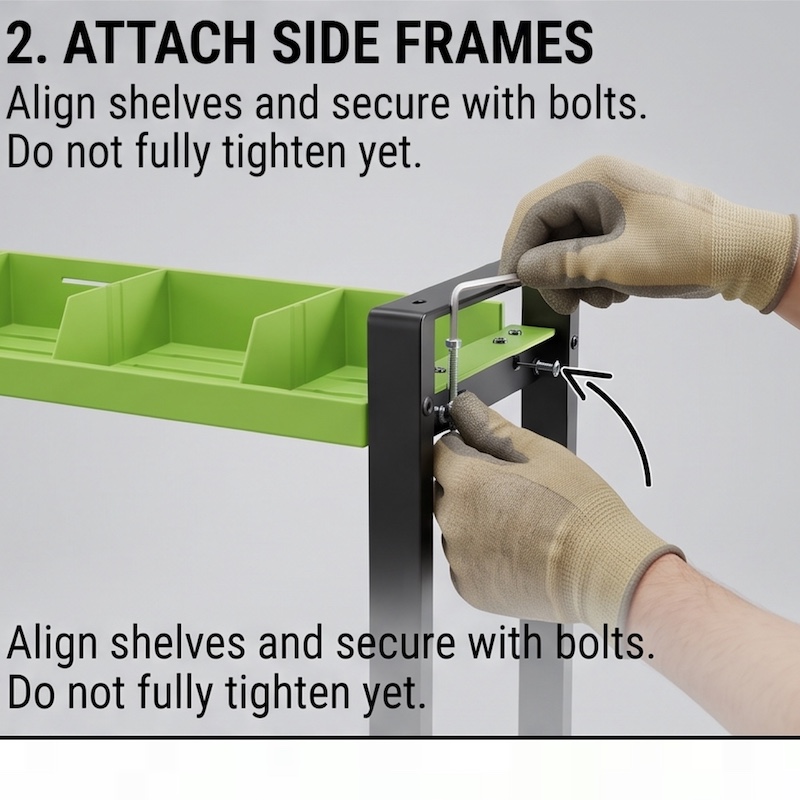 2. ATTACH SIDE FRAMES
Align shelves and secure with bolts. Do not fully tighten yet.

Align shelves and secure with bolts. Do not fully tighten yet.