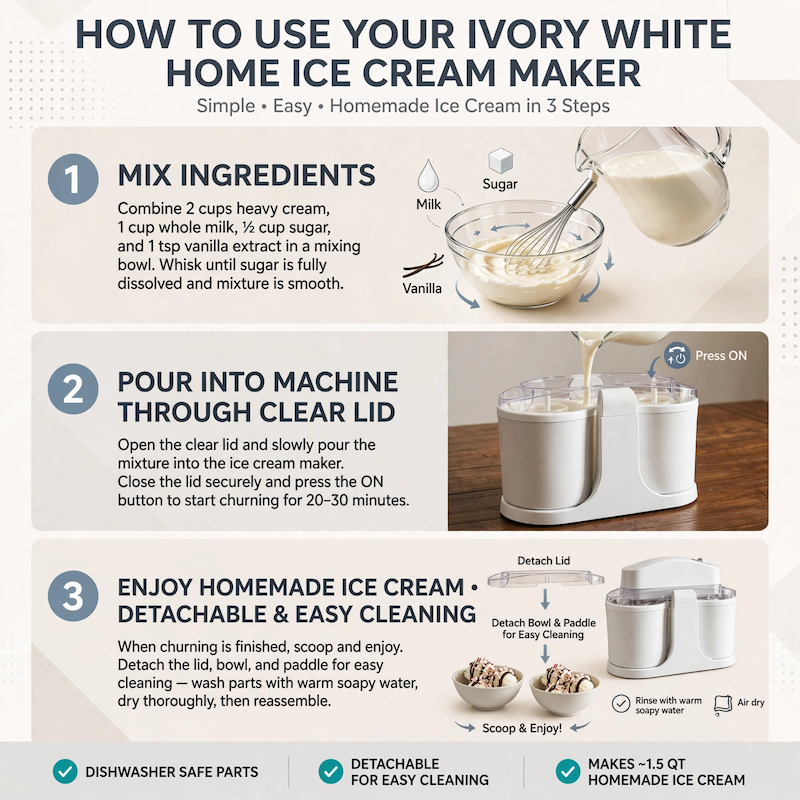 HOW TO USE YOUR IVORY WHITE HOME ICE CREAM MAKER

Simple • Easy • Homemade Ice Cream in 3 Steps

1

MIX INGREDIENTS

Combine 2 cups heavy cream, 1 cup whole milk, ½ cup sugar, and 1 tsp vanilla extract in a mixing bowl. Whisk until sugar is fully dissolved and mixture is smooth.

Milk

Sugar

Vanilla

2

POUR INTO MACHINE THROUGH CLEAR LID

Open the clear lid and slowly pour the mixture into the ice cream maker. Close the lid securely and press the ON button to start churning for 20–30 minutes.

Press ON

3

ENJOY HOMEMADE ICE CREAM • DETACHABLE & EASY CLEANING

When churning is finished, scoop and enjoy. Detach the lid, bowl, and paddle for easy cleaning — wash parts with warm soapy water, dry thoroughly, then reassemble.

Detach Lid

Detach Bowl & Paddle for Easy Cleaning

Scoop & Enjoy!

Rinse with warm soapy water

Air dry

DISHWASHER SAFE PARTS

DETACHABLE FOR EASY CLEANING

MAKES ~1.5 QT HOMEMADE ICE CREAM