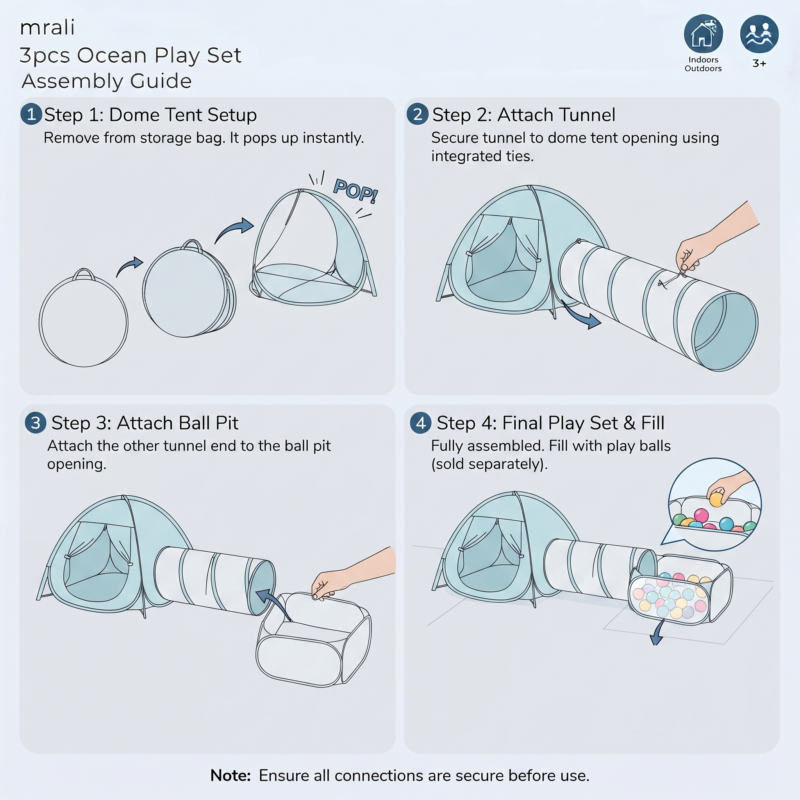 mrali
3pcs Ocean Play Set
Assembly Guide

Indoors Outdoors

3+

1 Step 1: Dome Tent Setup
Remove from storage bag. It pops up instantly.

POP!

2 Step 2: Attach Tunnel
Secure tunnel to dome tent opening using integrated ties.

3 Step 3: Attach Ball Pit
Attach the other tunnel end to the ball pit opening.

4 Step 4: Final Play Set & Fill
Fully assembled. Fill with play balls (sold separately).

Note: Ensure all connections are secure before use.