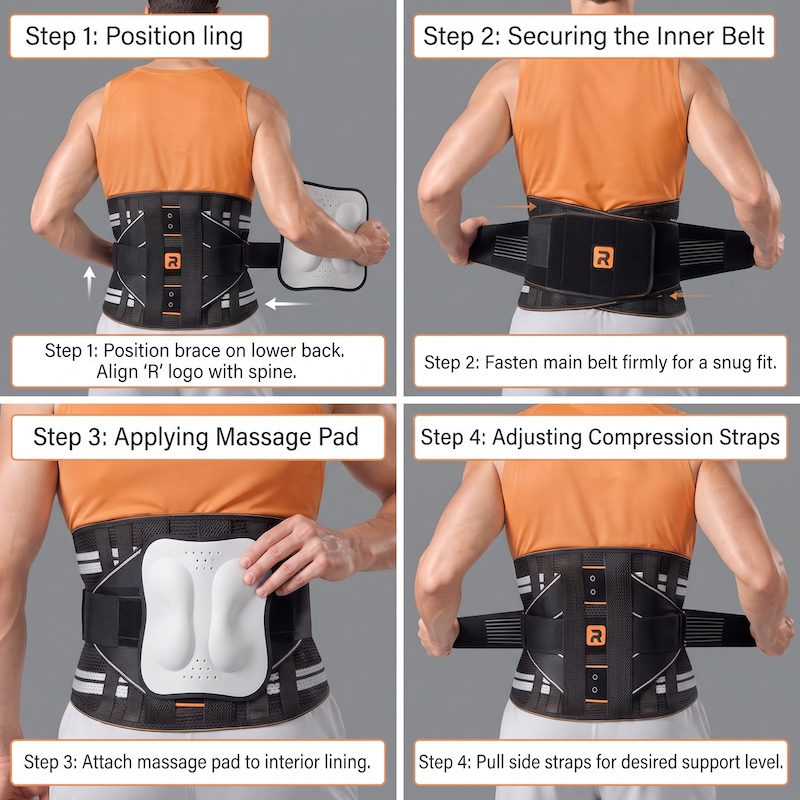 Step 1: Position ling

R

Step 1: Position brace on lower back. Align 'R' logo with spine.

Step 2: Securing the Inner Belt

R

Step 2: Fasten main belt firmly for a snug fit.

Step 3: Applying Massage Pad

Step 3: Attach massage pad to interior lining.

Step 4: Adjusting Compression Straps

R

Step 4: Pull side straps for desired support level.