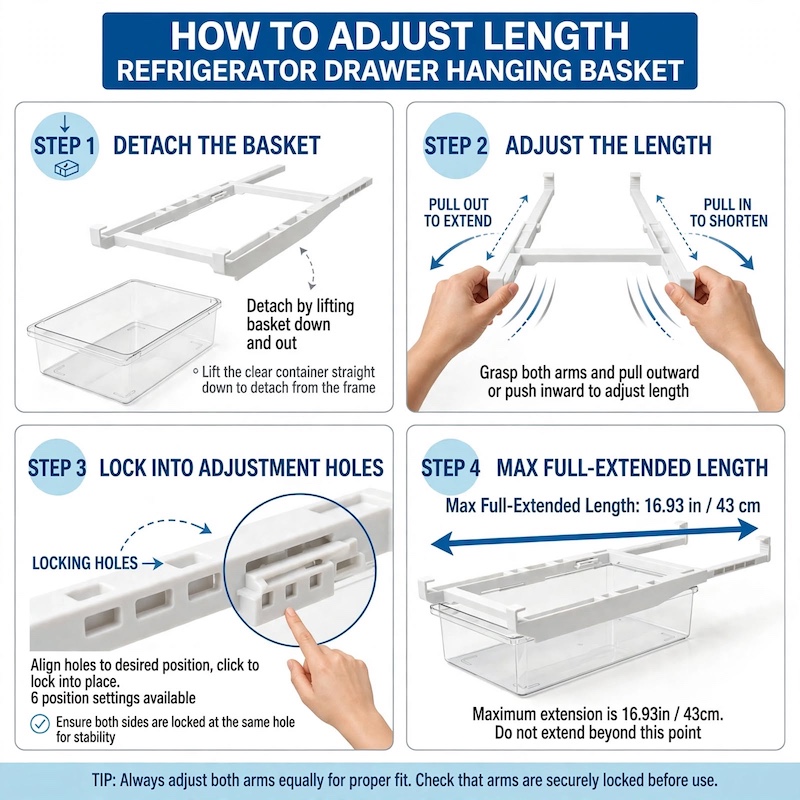 HOW TO ADJUST LENGTH
REFRIGERATOR DRAWER HANGING BASKET

STEP 1 DETACH THE BASKET

Detach by lifting basket down and out

Lift the clear container straight down to detach from the frame

STEP 2 ADJUST THE LENGTH

PULL OUT TO EXTEND

PULL IN TO SHORTEN

Grasp both arms and pull outward or push inward to adjust length

STEP 3 LOCK INTO ADJUSTMENT HOLES

LOCKING HOLES

Align holes to desired position, click to lock into place.
6 position settings available

Ensure both sides are locked at the same hole for stability

STEP 4 MAX FULL-EXTENDED LENGTH

Max Full-Extended Length: 16.93 in / 43 cm

Maximum extension is 16.93in / 43cm. Do not extend beyond this point

TIP: Always adjust both arms equally for proper fit. Check that arms are securely locked before use.