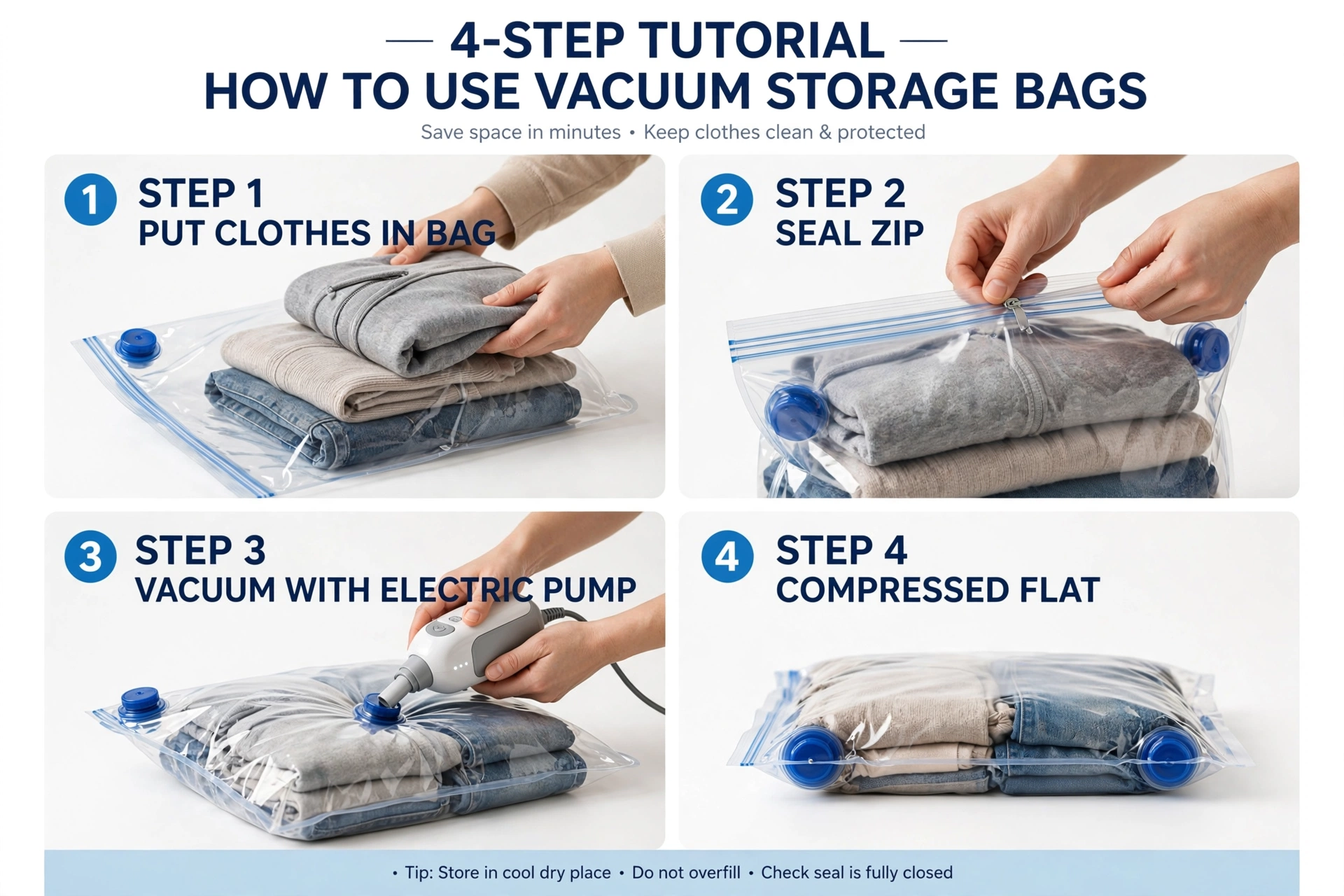 — 4-STEP TUTORIAL —
HOW TO USE VACUUM STORAGE BAGS

Save space in minutes • Keep clothes clean & protected

1 STEP 1
PUT CLOTHES IN BAG

2 STEP 2
SEAL ZIP

3 STEP 3
VACUUM WITH ELECTRIC PUMP

4 STEP 4
COMPRESSED FLAT

• Tip: Store in cool dry place • Do not overfill • Check seal is fully closed