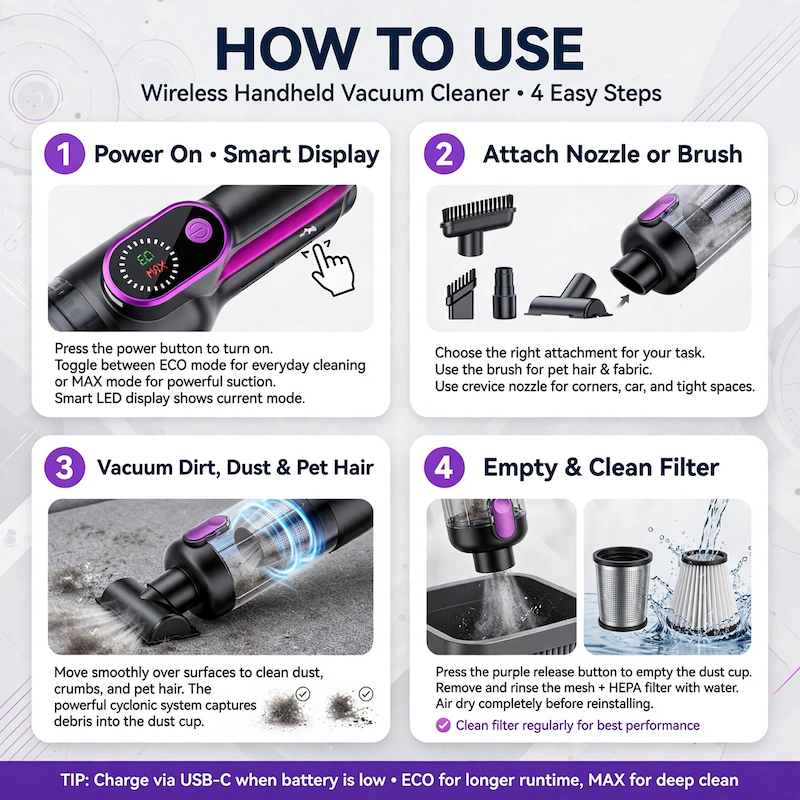 HOW TO USE

Wireless Handheld Vacuum Cleaner • 4 Easy Steps

1 Power On • Smart Display

ECO
MAX

Press the power button to turn on.
Toggle between ECO mode for everyday cleaning or MAX mode for powerful suction.
Smart LED display shows current mode.

2 Attach Nozzle or Brush

Choose the right attachment for your task.
Use the brush for pet hair & fabric.
Use crevice nozzle for corners, car, and tight spaces.

3 Vacuum Dirt, Dust & Pet Hair

Move smoothly over surfaces to clean dust, crumbs, and pet hair. The powerful cyclonic system captures debris into the dust cup.

4 Empty & Clean Filter

Press the purple release button to empty the dust cup.
Remove and rinse the mesh + HEPA filter with water.
Air dry completely before reinstalling.

Clean filter regularly for best performance

TIP: Charge via USB-C when battery is low • ECO for longer runtime, MAX for deep clean