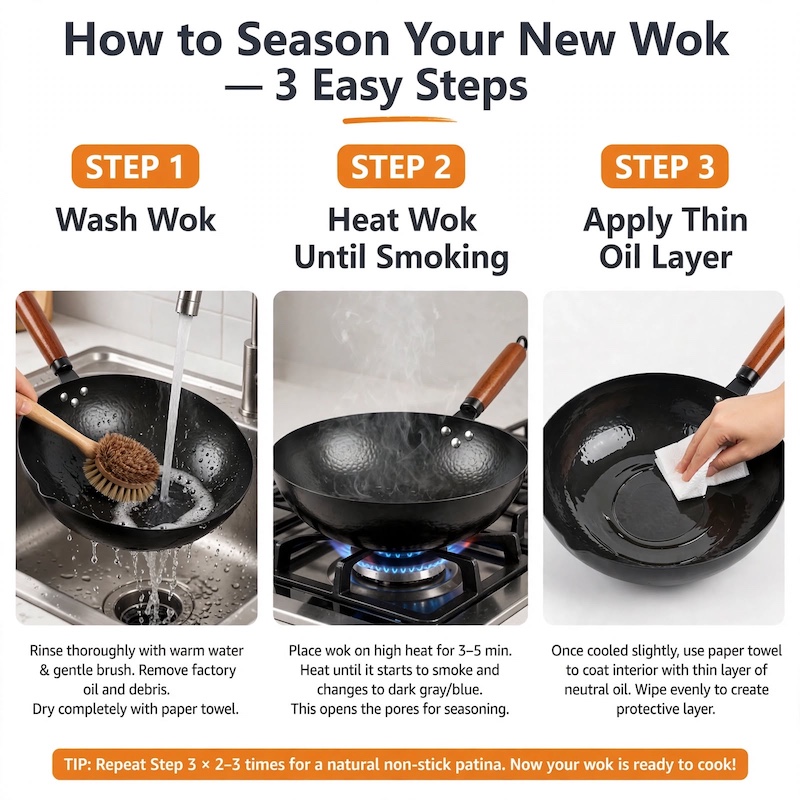 How to Season Your New Wok — 3 Easy Steps

STEP 1
Wash Wok

Rinse thoroughly with warm water & gentle brush. Remove factory oil and debris.
Dry completely with paper towel.

STEP 2
Heat Wok Until Smoking

Place wok on high heat for 3–5 min. Heat until it starts to smoke and changes to dark gray/blue.
This opens the pores for seasoning.

STEP 3
Apply Thin Oil Layer

Once cooled slightly, use paper towel to coat interior with thin layer of neutral oil. Wipe evenly to create protective layer.

TIP: Repeat Step 3 × 2–3 times for a natural non-stick patina. Now your wok is ready to cook!